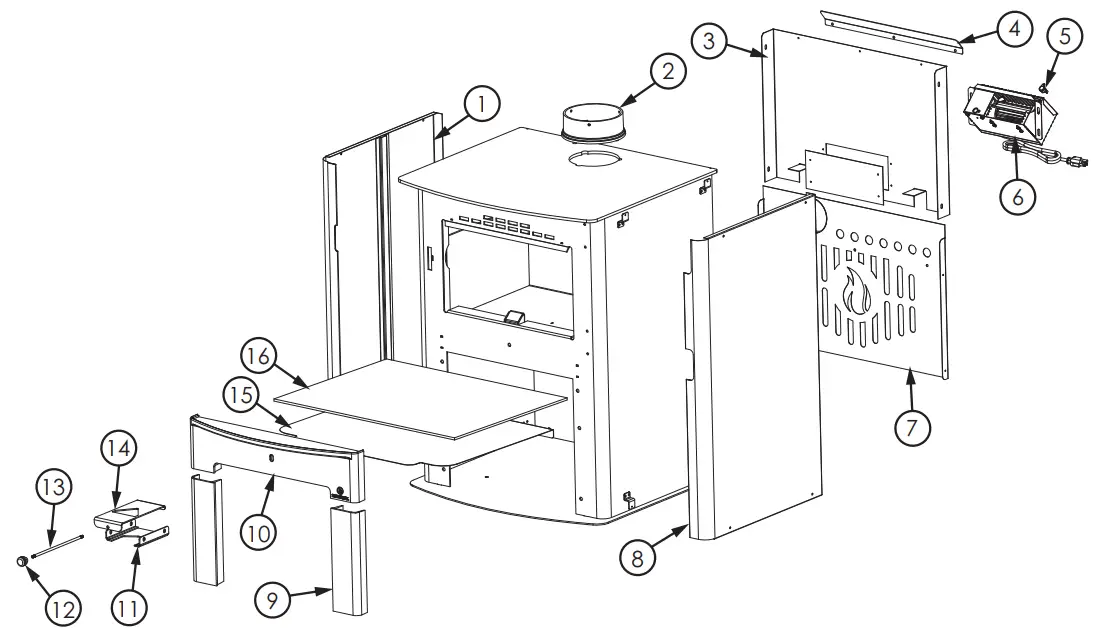 1
2
3
4
5
6
7
8
9
10
11
12
13
14
15
16