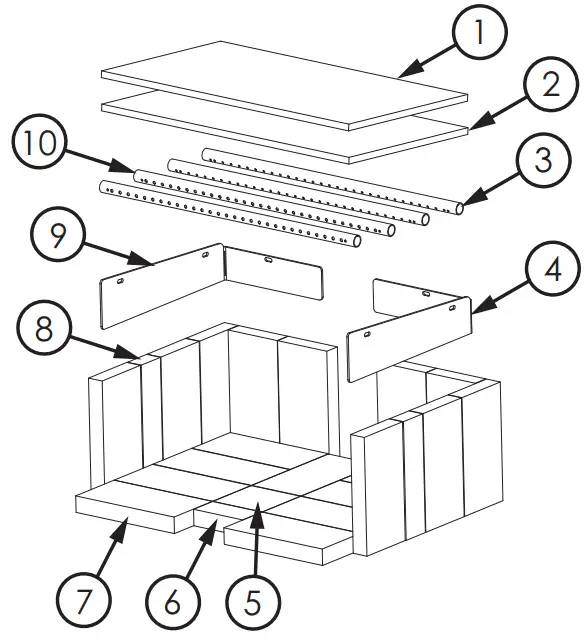 1
2
10
3
9
4
8
7
6
5