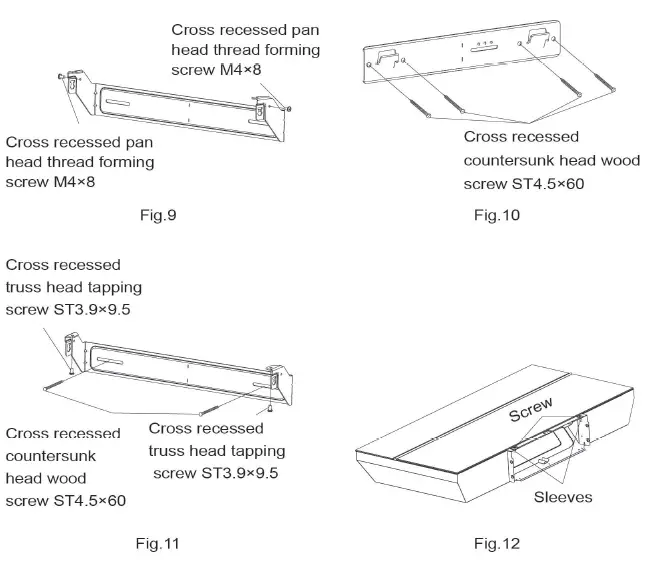 Cross recessed pan head thread forming screw M4×8

Cross recessed pan head thread forming screw M4×8

Fig.9

Cross recessed countersunk head wood screw ST4.5×60

Fig.10

Cross recessed truss head tapping screw ST3.9×9.5

Cross recessed countersunk head wood screw ST4.5×60

Cross recessed truss head tapping screw ST3.9×9.5

Fig.11

Screw

Sleeves

Fig.12