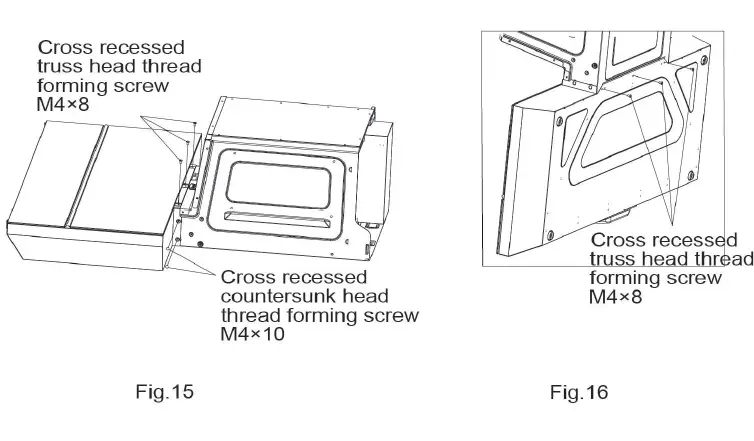 Cross recessed truss head thread forming screw M4×8

Cross recessed countersunk head thread forming screw M4×10

Fig.15

Cross recessed truss head thread forming screw M4×8

Fig.16