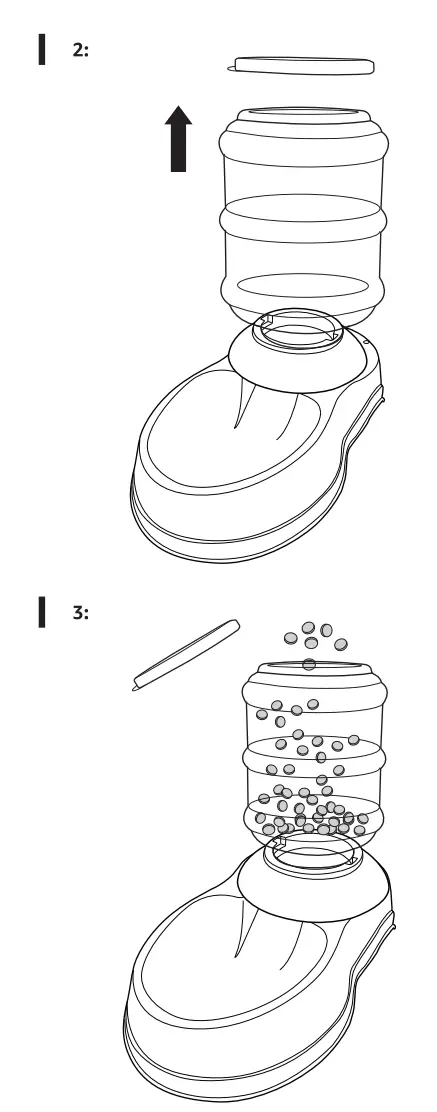 2:

3: