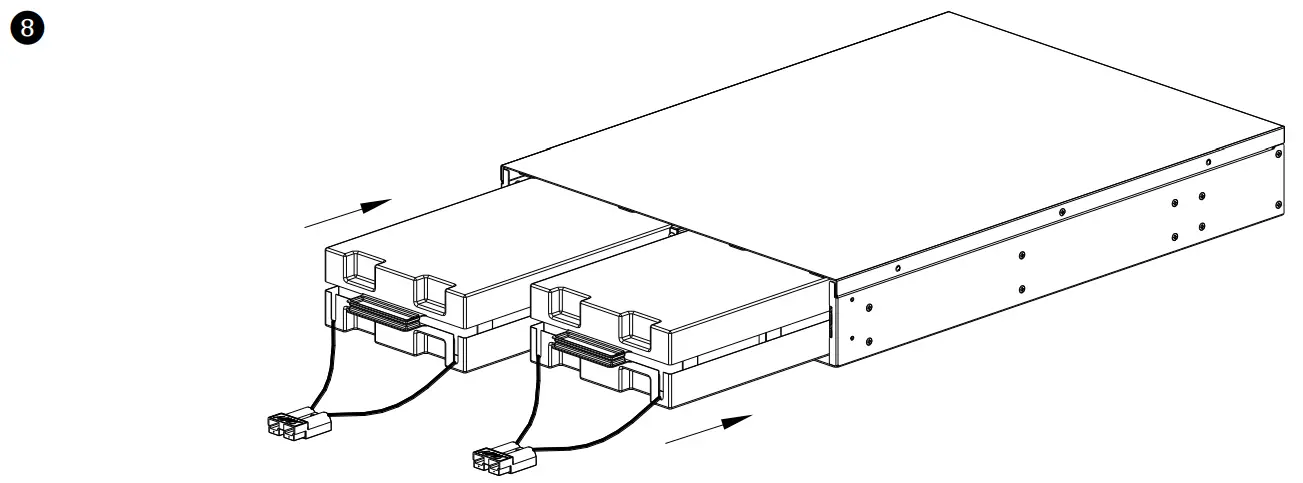 8