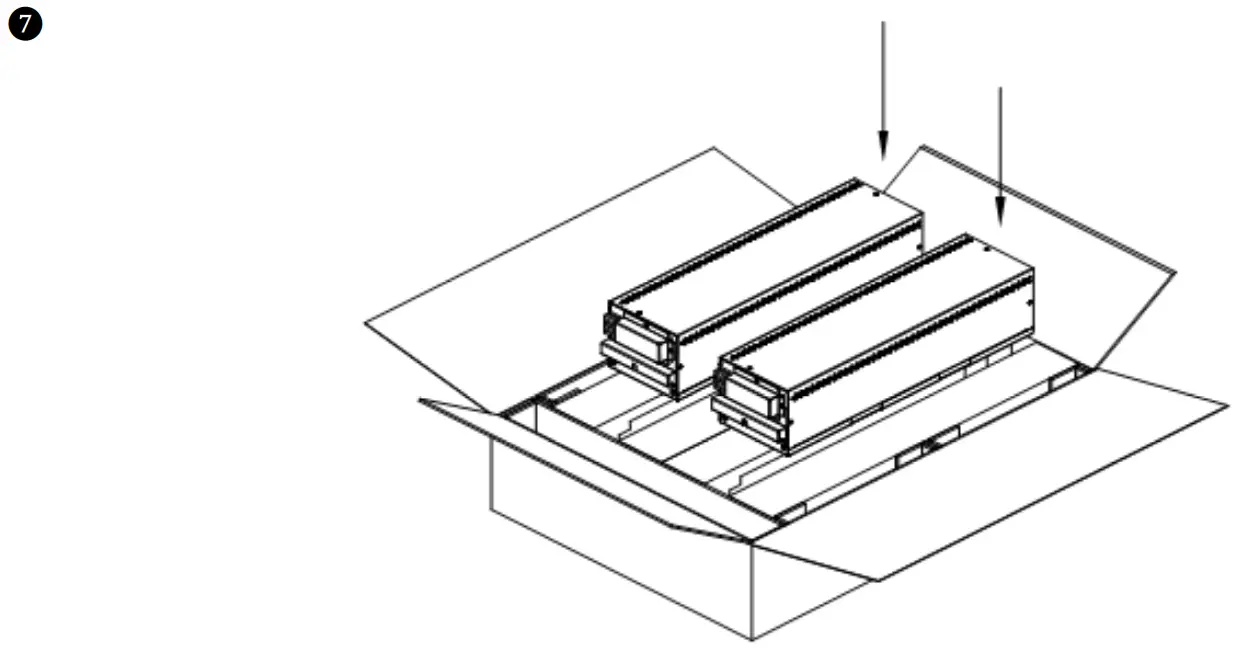 7