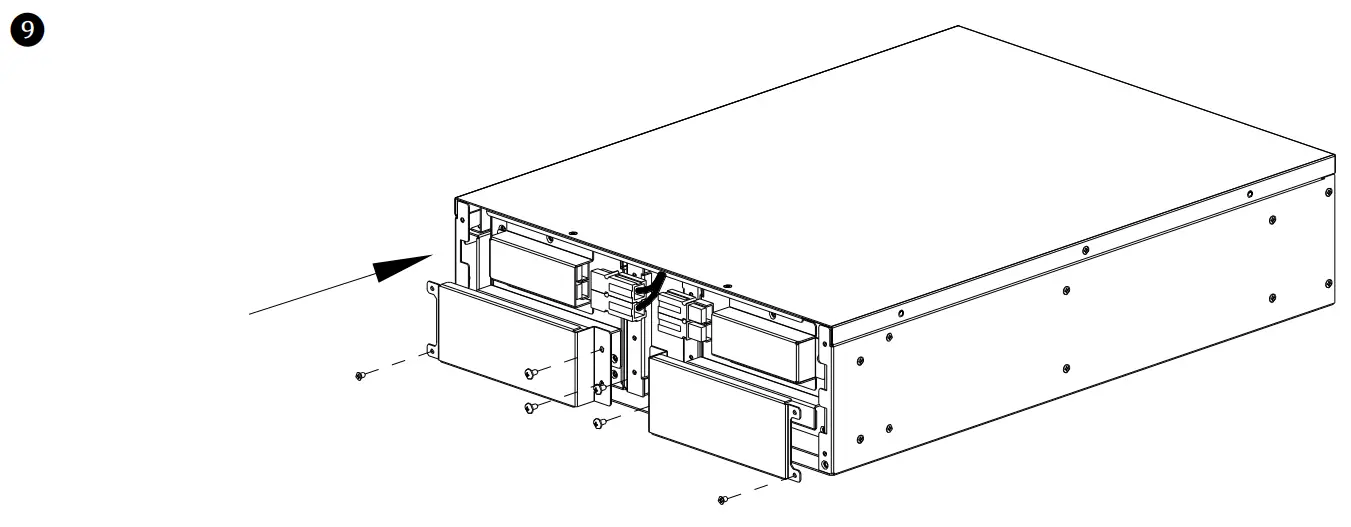 9