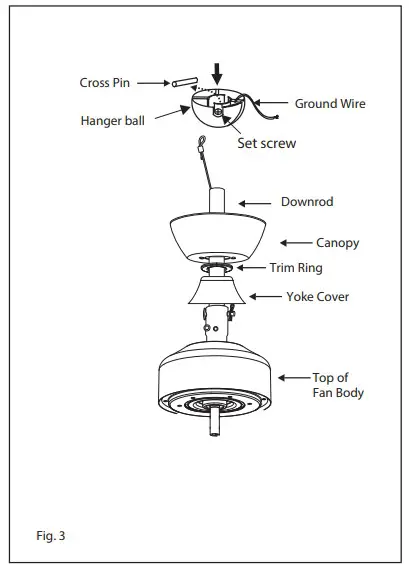 Cross Pin

Ground Wire

Hanger ball

Set screw

Downrod

Canopy

Trim Ring

Yoke Cover

Top of Fan Body

Fig. 3