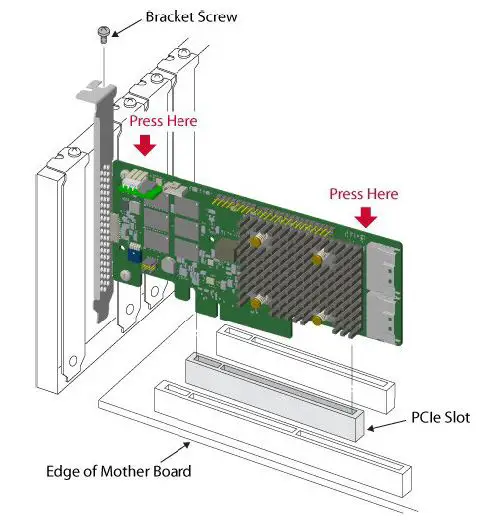 Bracket Screw

Press Here

Press Here

PCIe Slot

Edge of Mother Board