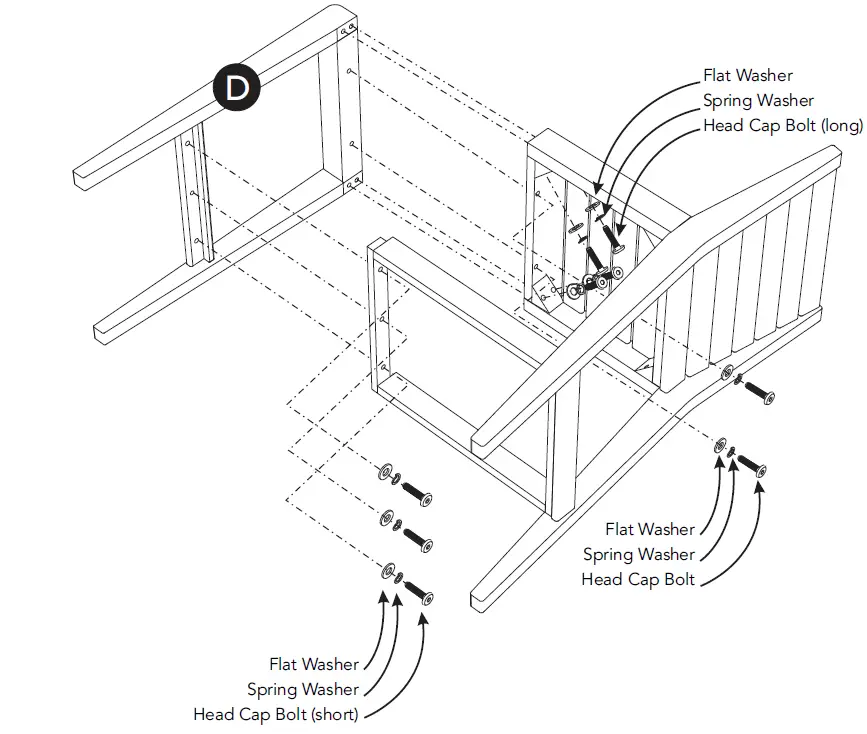 D

Flat Washer
Spring Washer
Head Cap Bolt (long)

Flat Washer
Spring Washer
Head Cap Bolt

Flat Washer
Spring Washer
Head Cap Bolt (short)