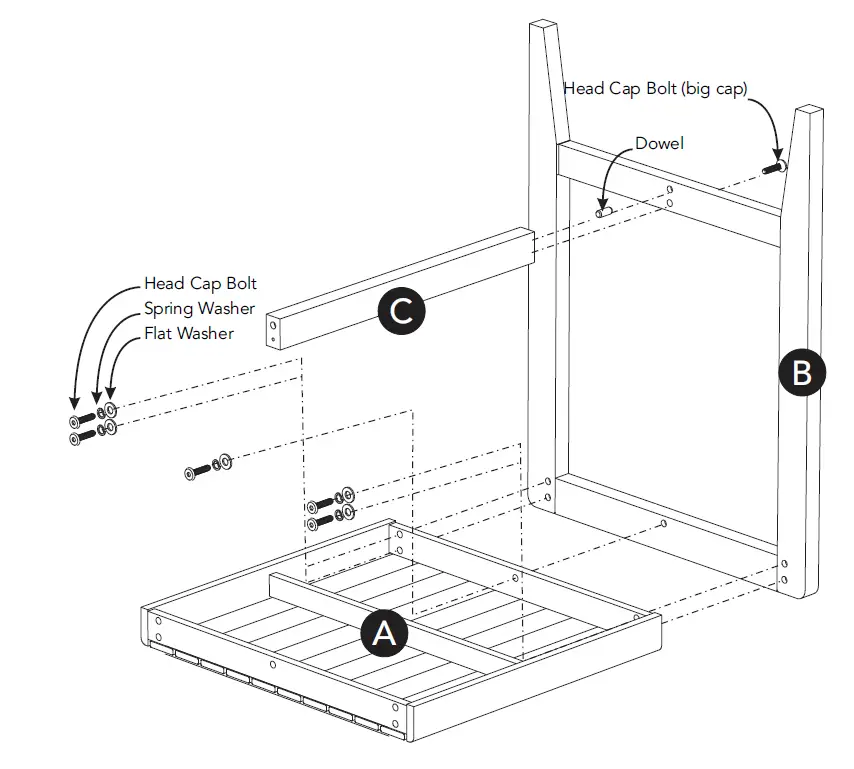 Head Cap Bolt (big cap)

Dowel

Head Cap Bolt
Spring Washer
Flat Washer

C

B

A