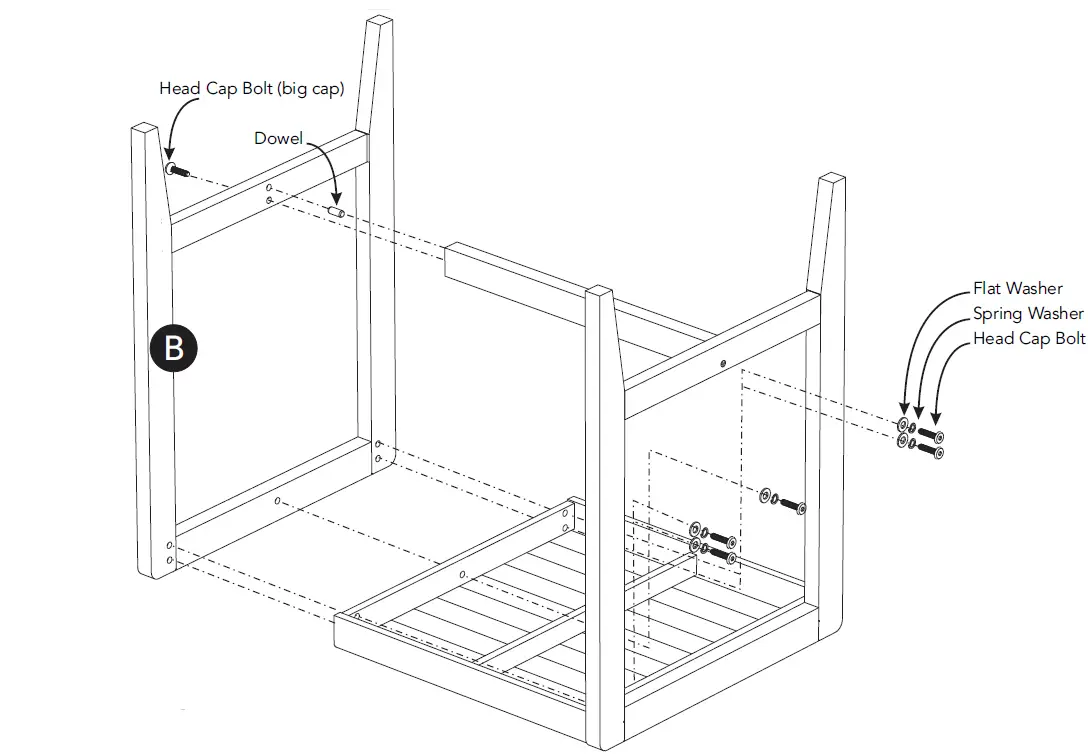 Head Cap Bolt (big cap)

Dowel

B

Flat Washer
Spring Washer
Head Cap Bolt