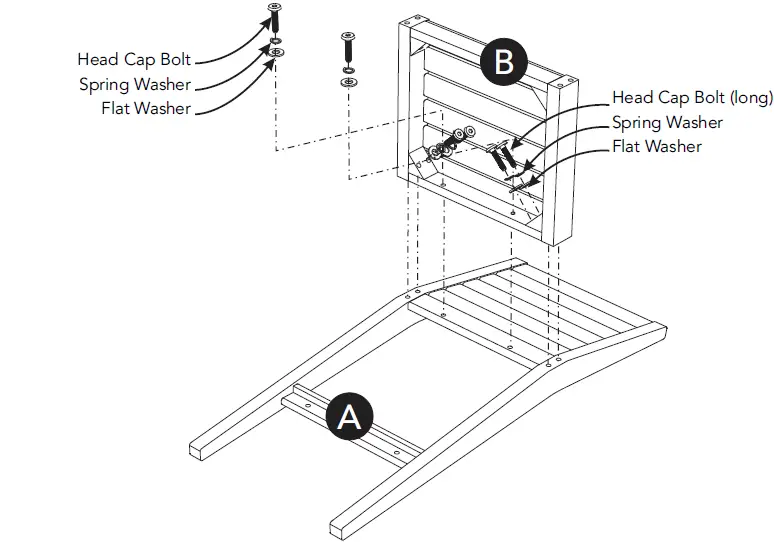 Head Cap Bolt
Spring Washer
Flat Washer

B

Head Cap Bolt (long)
Spring Washer
Flat Washer

A