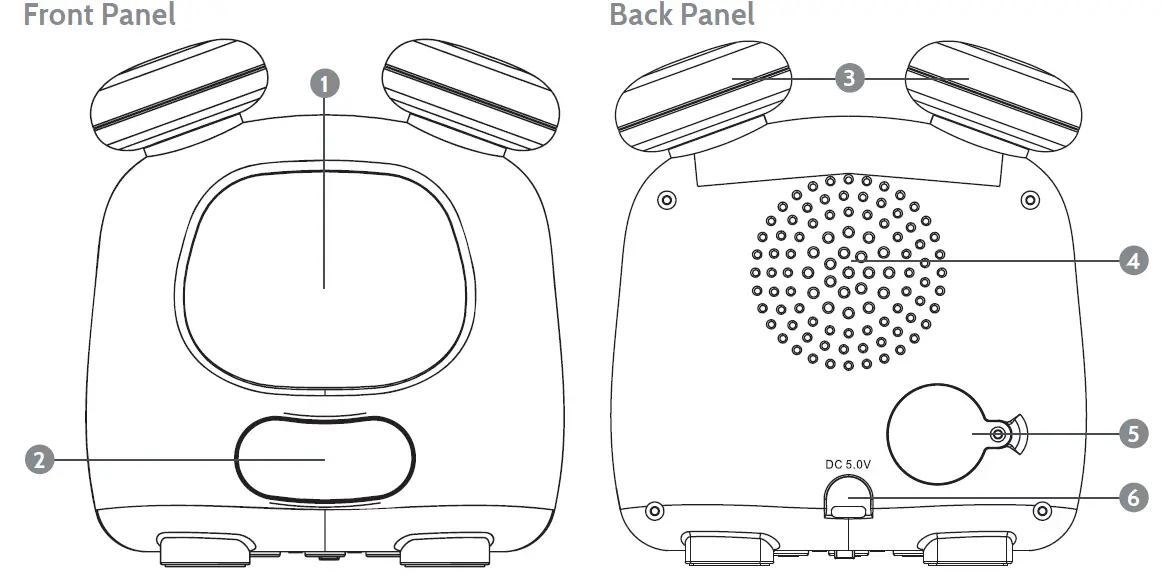 Front Panel

1

2

Back Panel

3

4

5

DC 5.0V

6