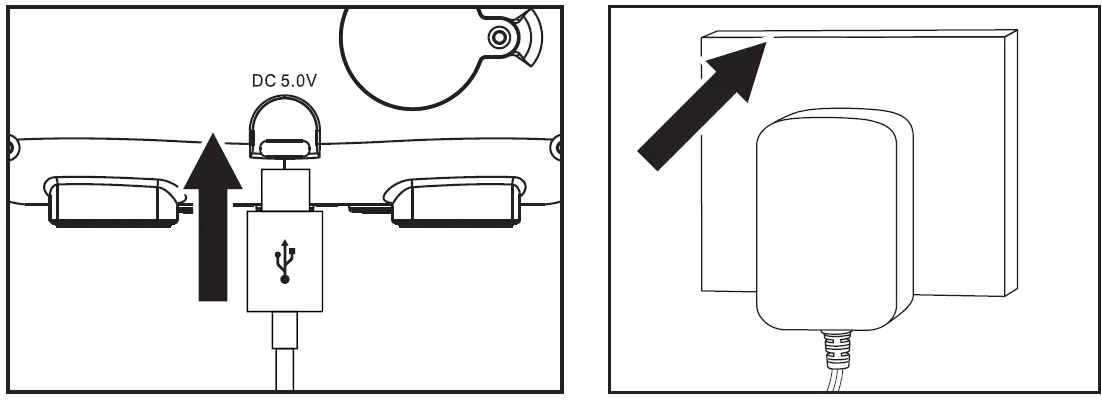 DC 5.0V