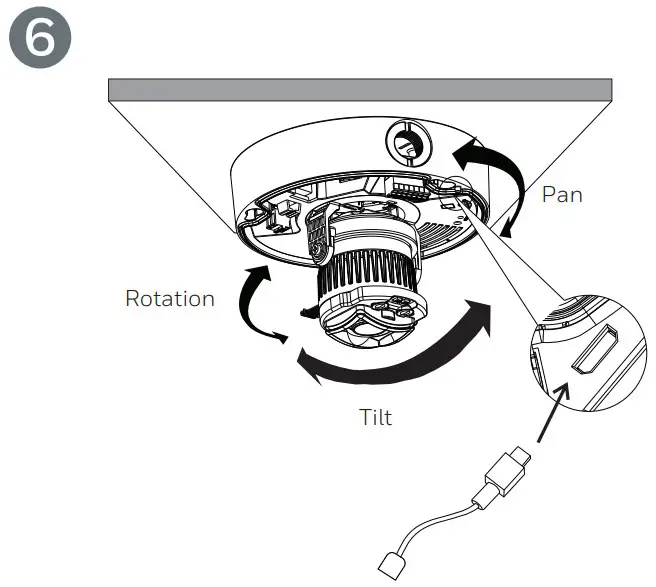 6

Pan

Rotation

Tilt