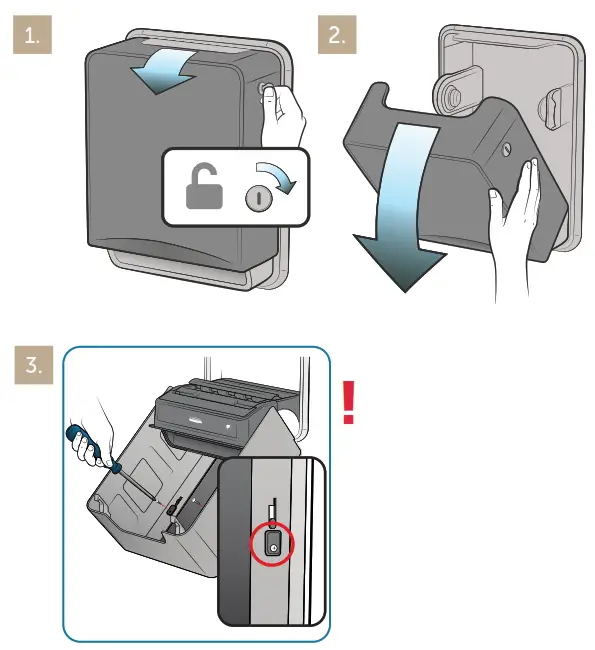 1.

2.

3.

!