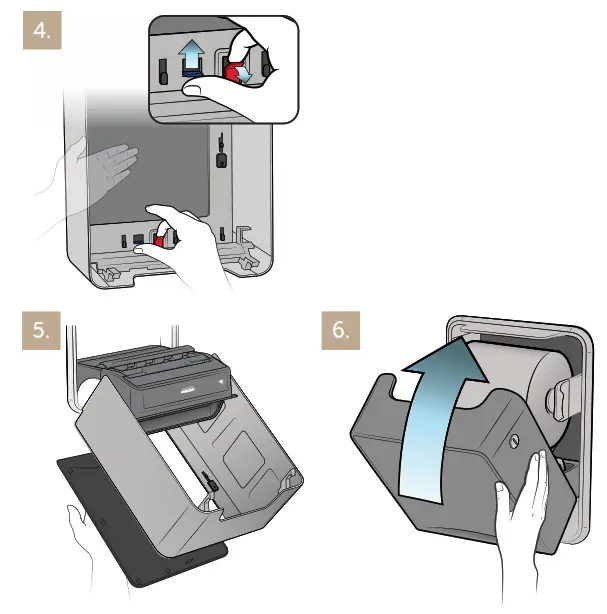 4.

5.

6.