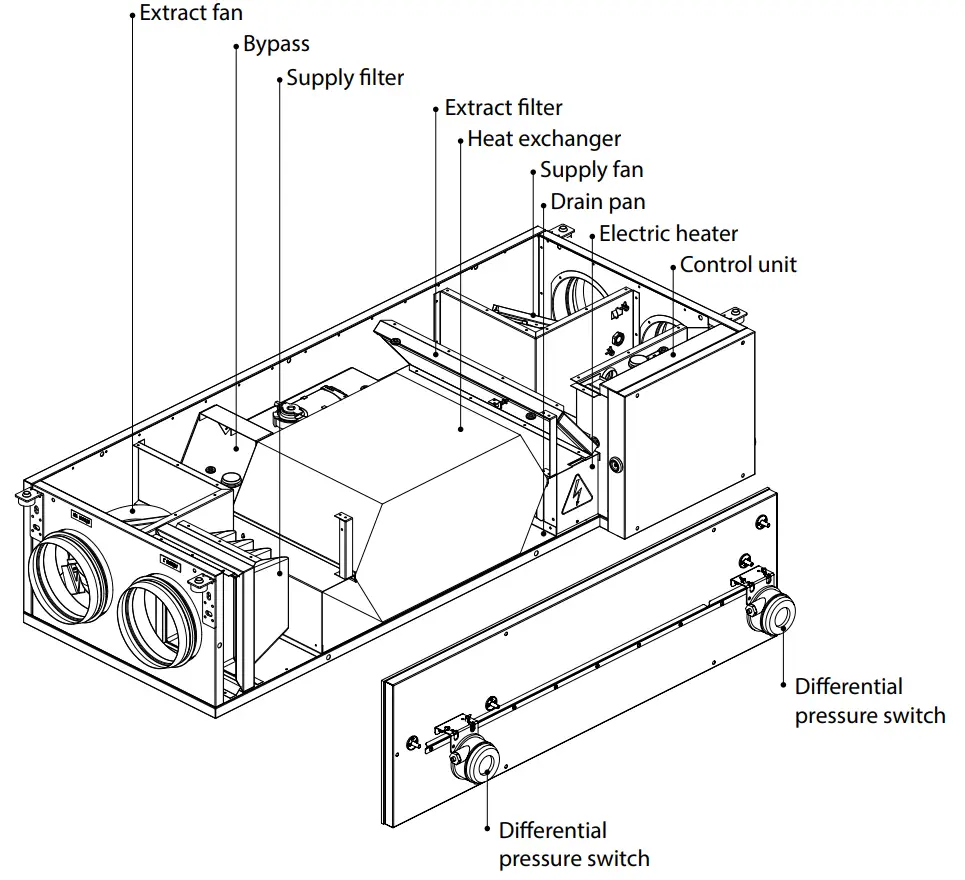 Extract fan
Bypass
Supply filter
Extract filter
Heat exchanger
Supply fan
Drain pan
Electric heater
Control unit
Differential pressure switch
Differential pressure switch