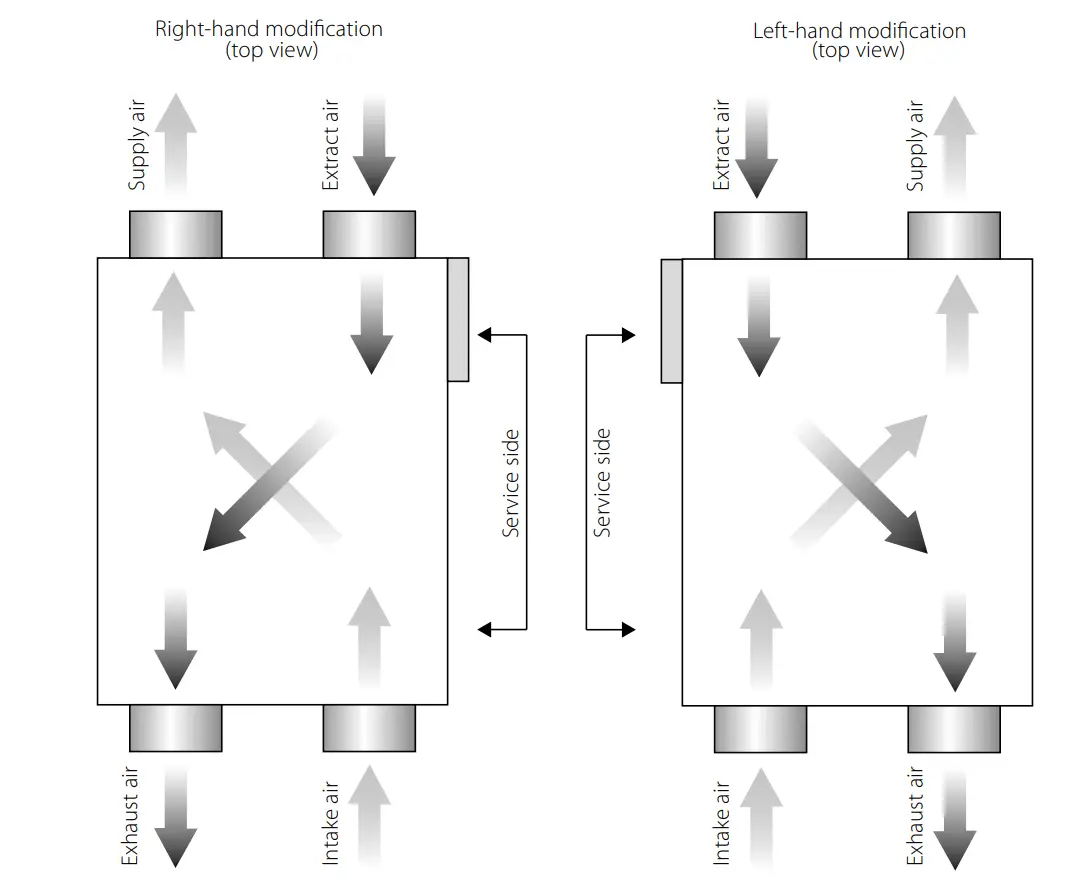 Right-hand modification
(top view)

Supply air

Extract air

Service side

Exhaust air

Intake air

Left-hand modification
(top view)

Extract air

Supply air

Service side

Intake air

Exhaust air