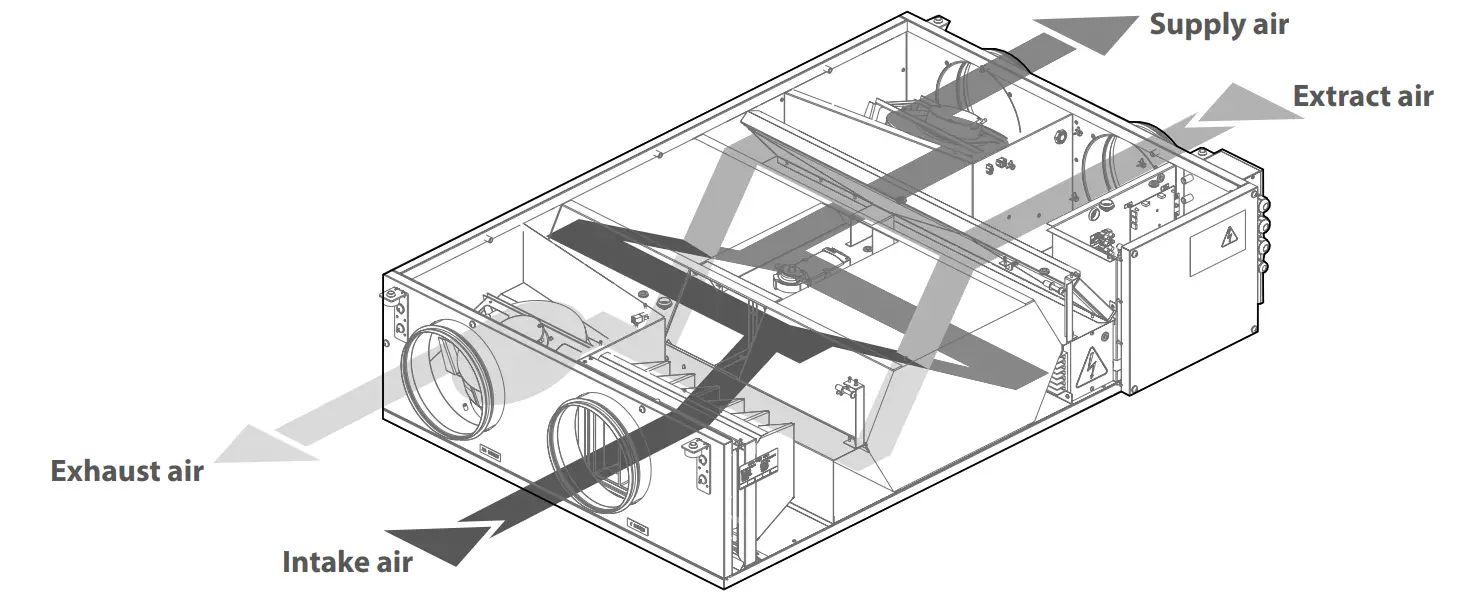 Supply air

Extract air

Exhaust air

Intake air