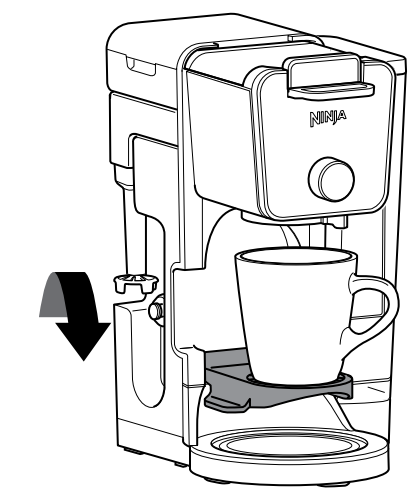 NINJA