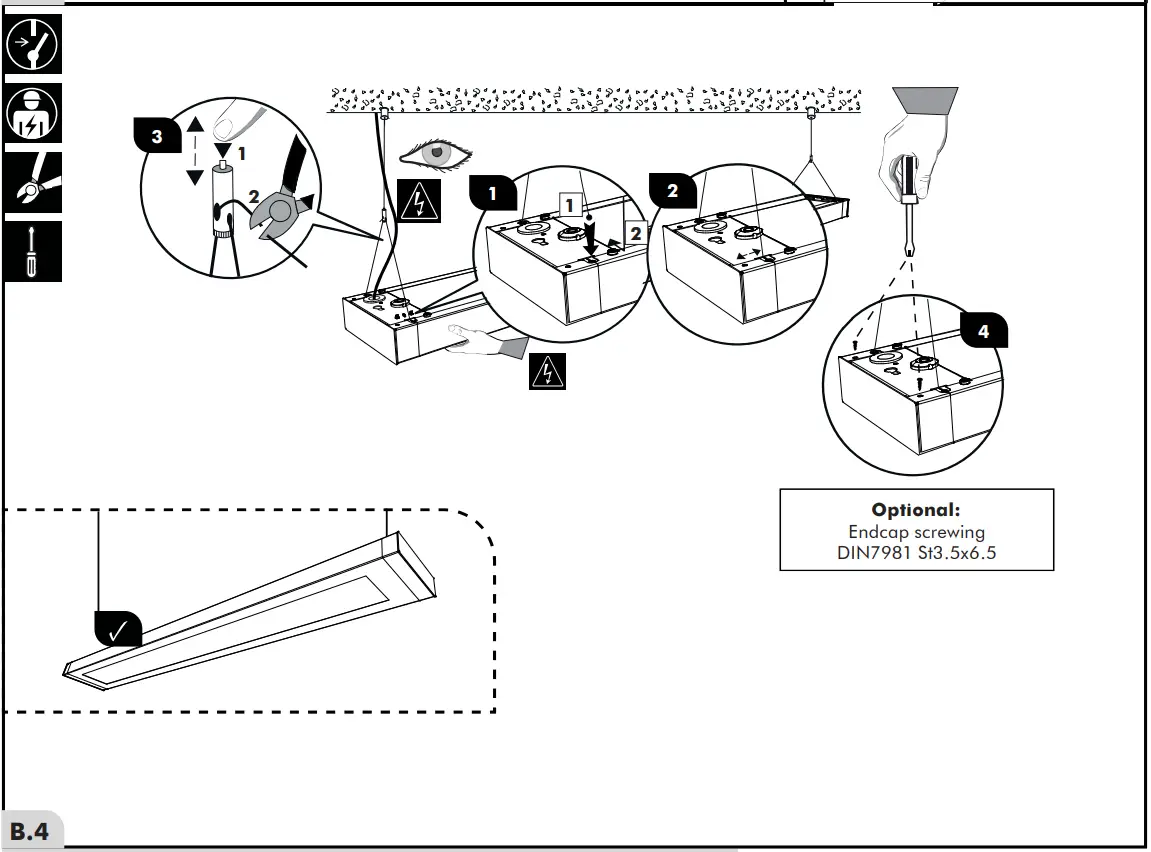 3
1
2
1
1
2
2
4
Optional:
Endcap screwing
DIN7981 St3.5x6.5
✓
B.4