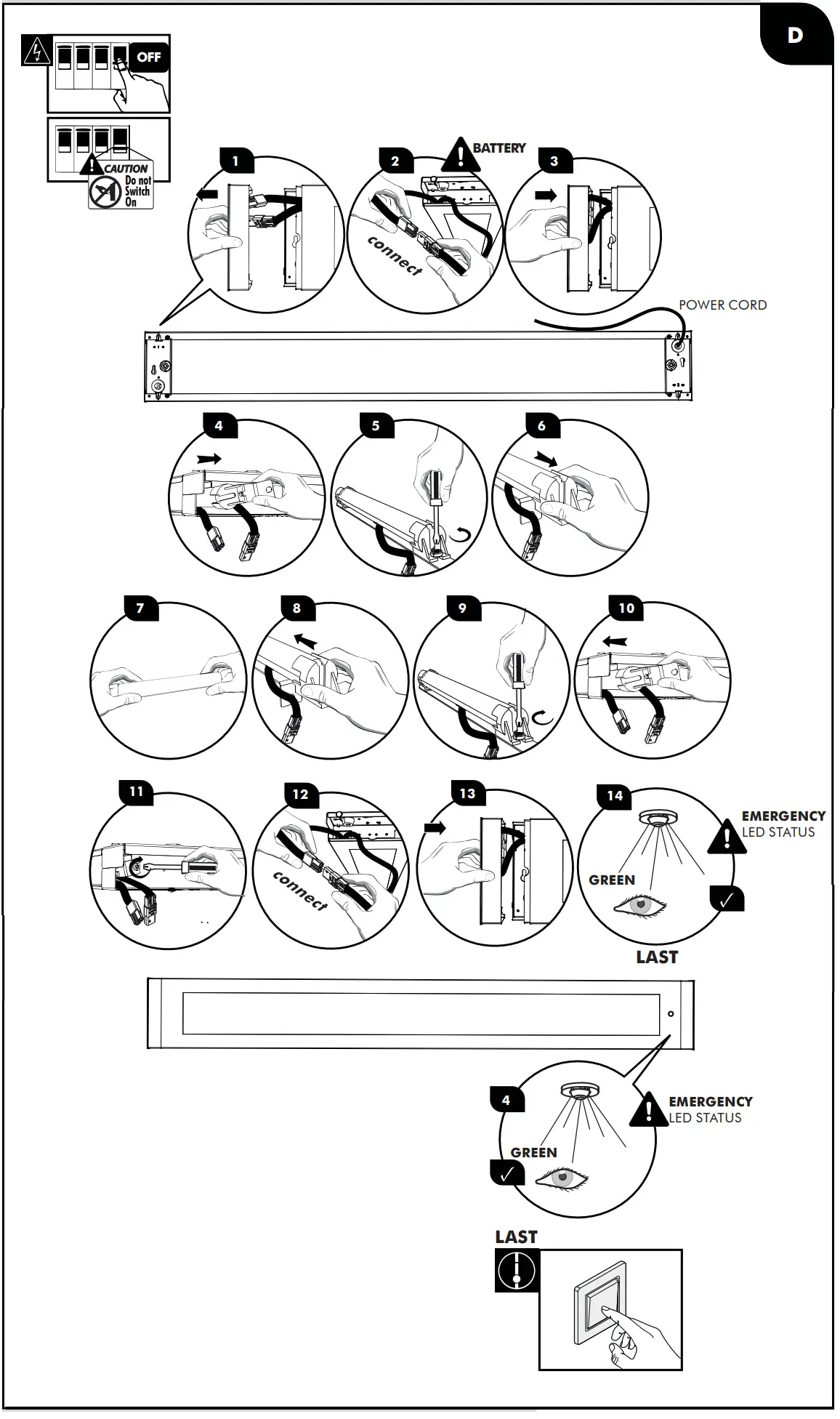 D

OFF

CAUTION
Do not Switch On

1

2
BATTERY
connect

3

POWER CORD

4

5

6

7

8

9

10

11

12
connect

13

14
EMERGENCY LED STATUS
GREEN

LAST

4
EMERGENCY LED STATUS
GREEN

LAST