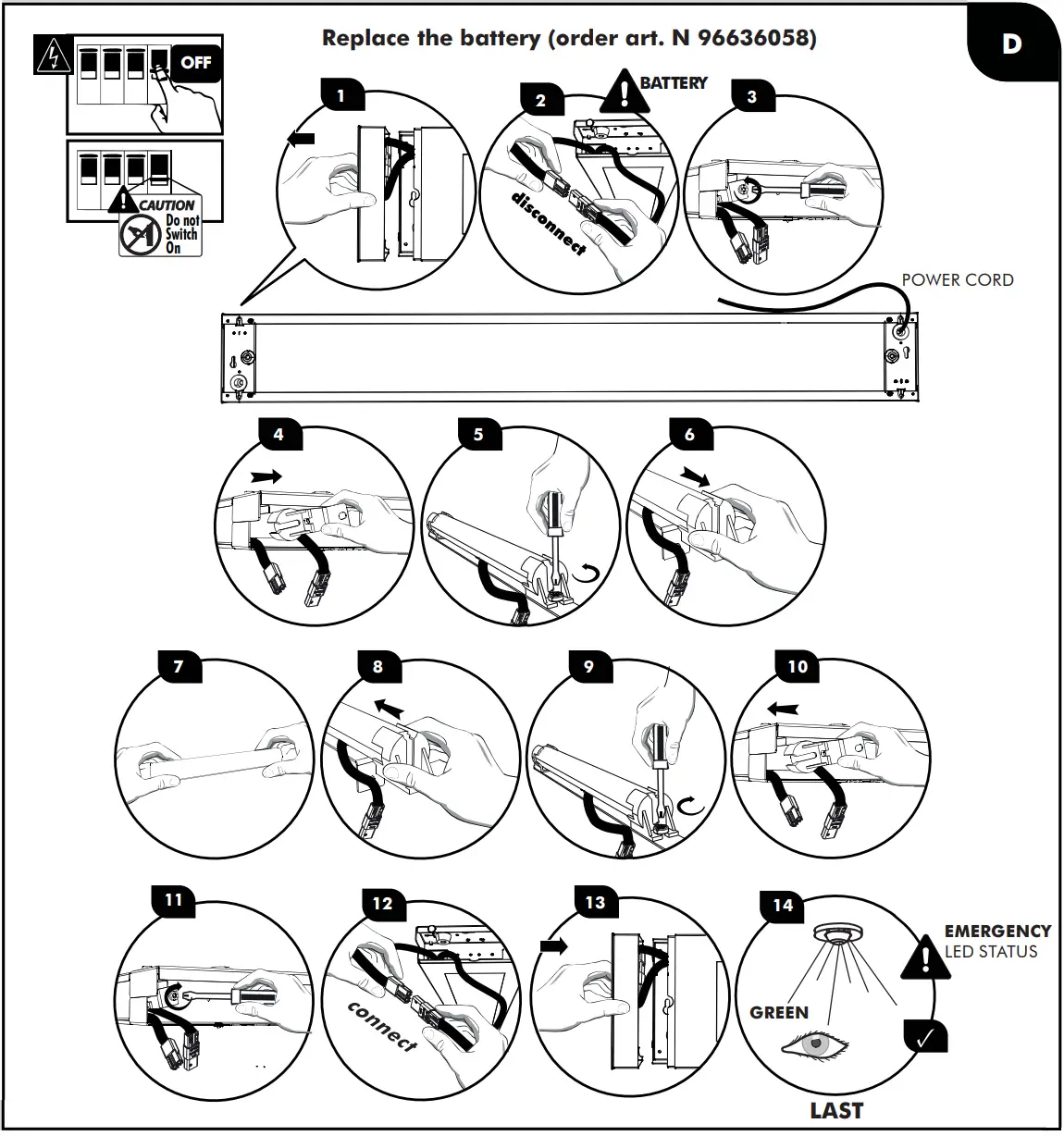 Replace the battery (order art. N 96636058)

D

OFF

CAUTION
Do not Switch On

1

2

BATTERY

disconnect

3

POWER CORD

4

5

6

7

8

9

10

11

12

connect

13

14

EMERGENCY
LED STATUS

GREEN

✓

LAST