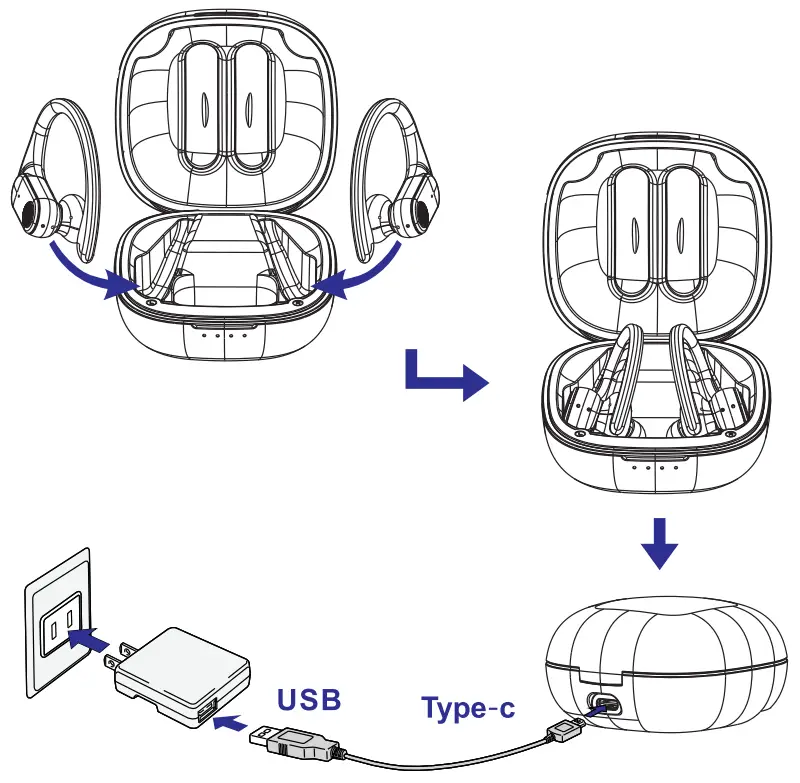 USB

Type-c