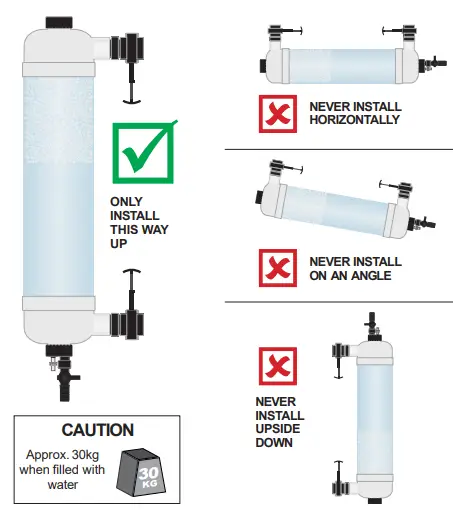 ONLY INSTALL THIS WAY UP

CAUTION

Approx. 30kg when filled with water

30 KG

NEVER INSTALL HORIZONTALLY

NEVER INSTALL ON AN ANGLE

NEVER INSTALL UPSIDE DOWN