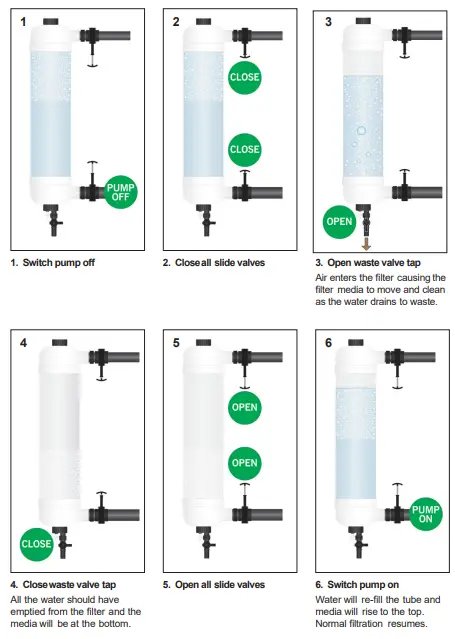 1

PUMP OFF

1. Switch pump off

2

CLOSE

CLOSE

2. Close all slide valves

3

OPEN

3. Open waste valve tap

Air enters the filter causing the filter media to move and clean as the water drains to waste.

4

CLOSE

4. Close waste valve tap

All the water should have emptied from the filter and the media will be at the bottom.

5

OPEN

OPEN

5. Open all slide valves

6

PUMP ON

6. Switch pump on

Water will re-fill the tube and media will rise to the top. Normal filtration resumes.