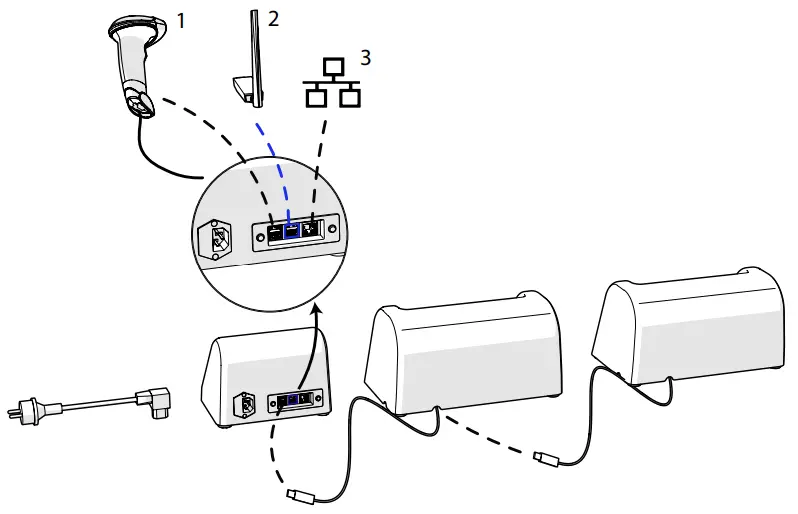 1
2
3