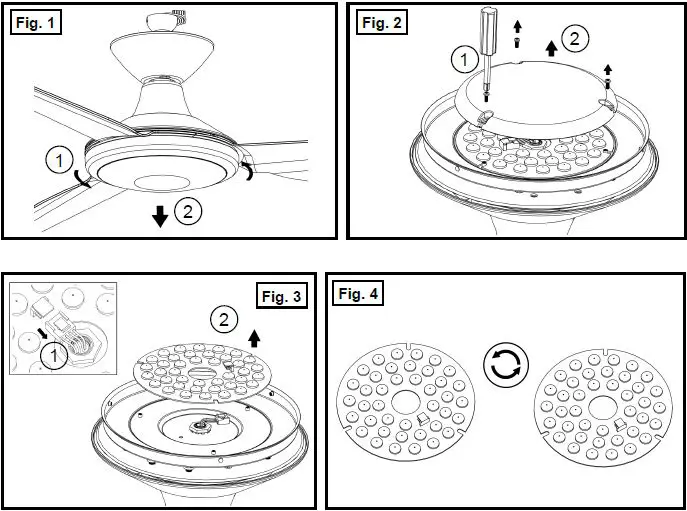 Fig. 1

1

2

Fig. 2

1

2

Fig. 3

1

2

Fig. 4