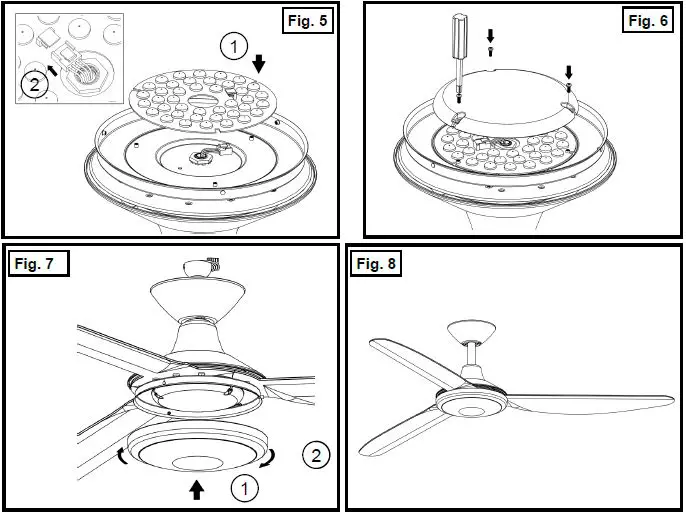 Fig. 5

2

1

Fig. 6

Fig. 7

2

1

Fig. 8