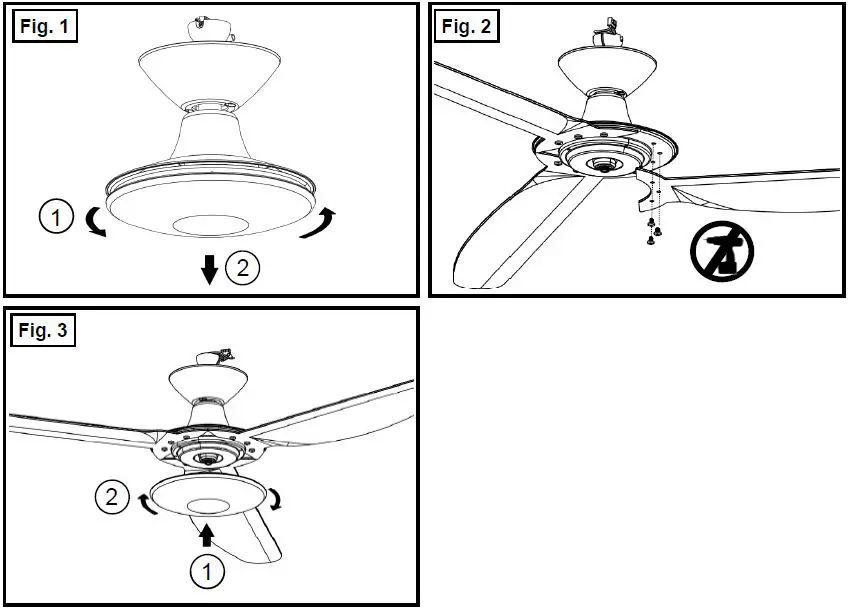 Fig. 1

1

2

Fig. 2

Fig. 3

2

1