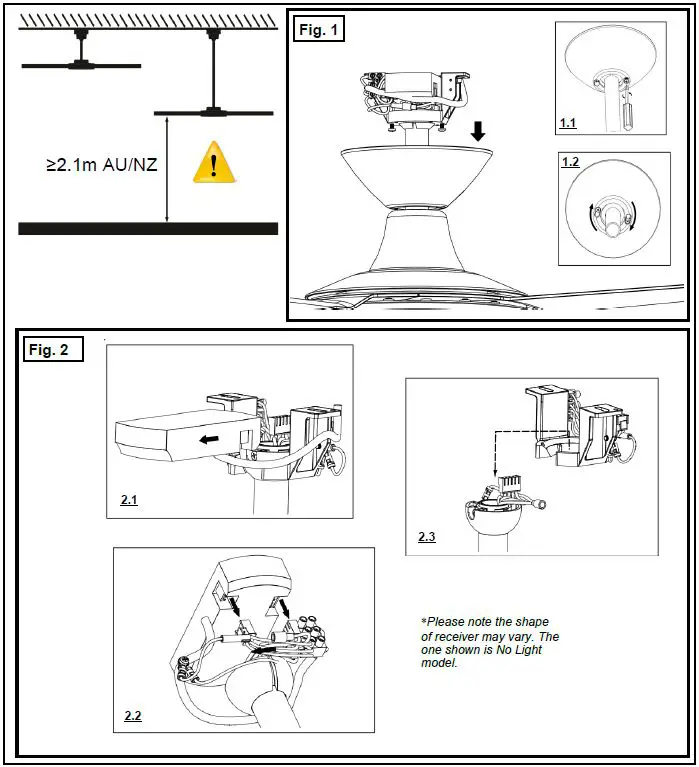 ≥2.1m AU/NZ

Fig. 1

1.1

1.2

Fig. 2

2.1

2.3

2.2

*Please note the shape of receiver may vary. The one shown is No Light model.