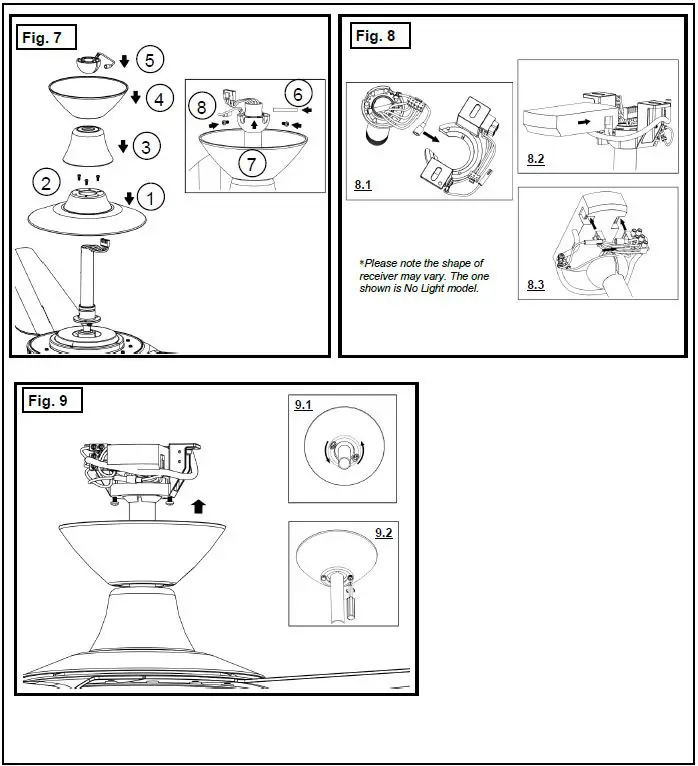 Fig. 7

5

4

3

2

1

8

6

7

Fig. 8

8.1

8.2

8.3

*Please note the shape of receiver may vary. The one shown is No Light model.

Fig. 9

9.1

9.2