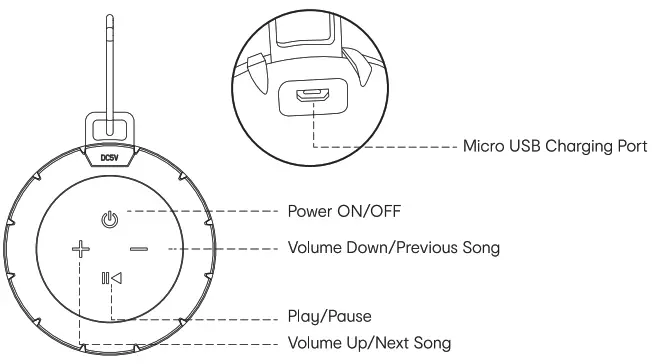 DC5V

Micro USB Charging Port

Power ON/OFF

Volume Down/Previous Song

Play/Pause

Volume Up/Next Song