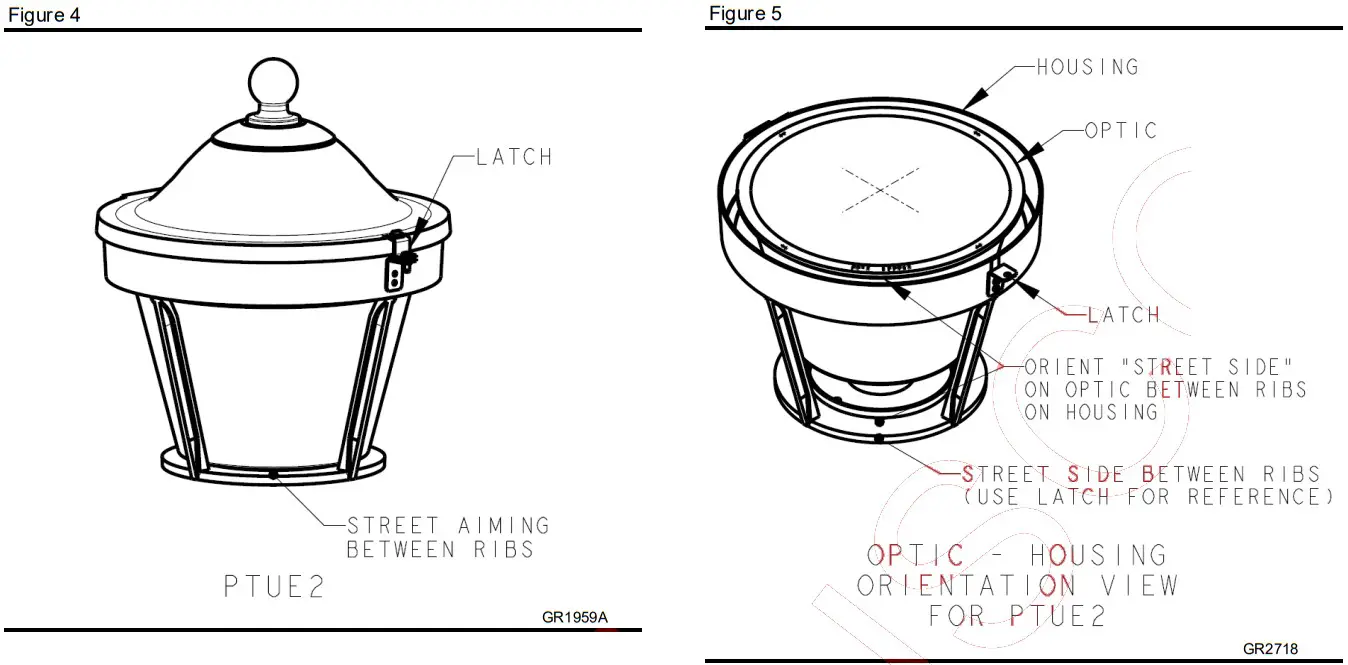 Figure 4

LATCH

STREET AIMING BETWEEN RIBS

PTUE2

GR1959A

Figure 5

HOUSING

OPTIC

LATCH

ORIENT "STREET SIDE" ON OPTIC BETWEEN RIBS ON HOUSING

STREET SIDE BETWEEN RIBS (USE LATCH FOR REFERENCE)

OPTIC - HOUSING ORIENTATION VIEW FOR PTUE2

GR2718