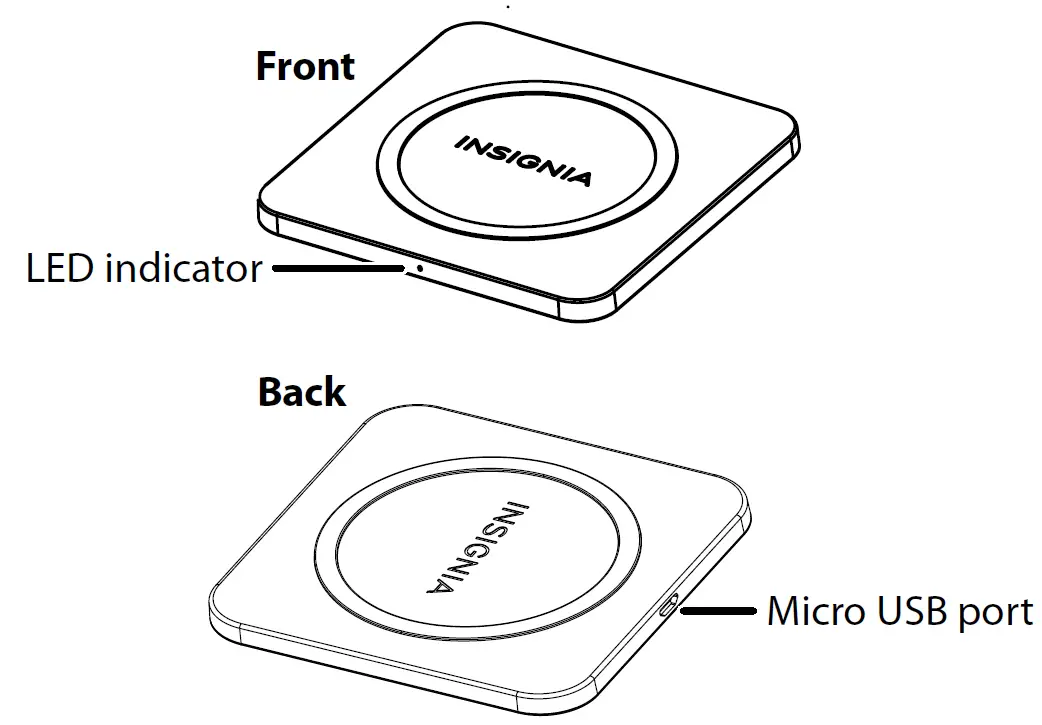 Front

INSIGNIA

LED indicator

Back

INSIGNIA

Micro USB port