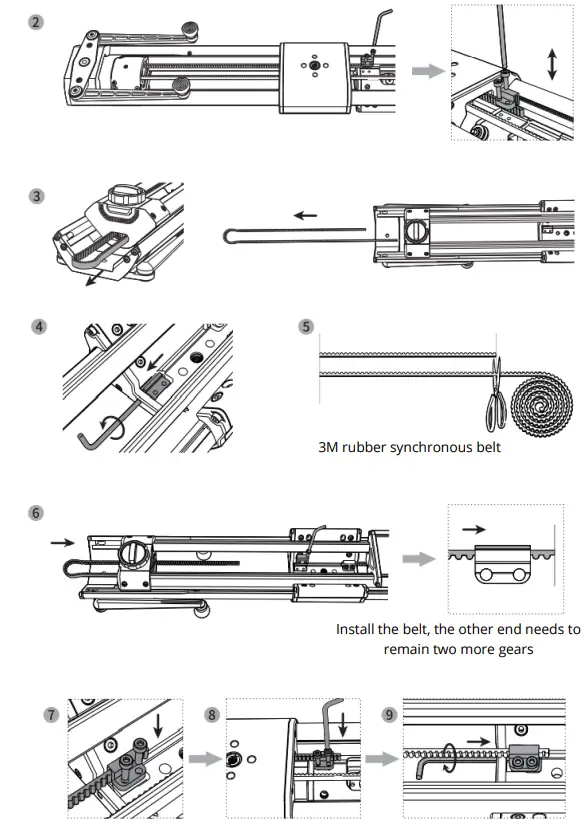 2

3

4

5

3M rubber synchronous belt

6

Install the belt, the other end needs to remain two more gears

7

8

9