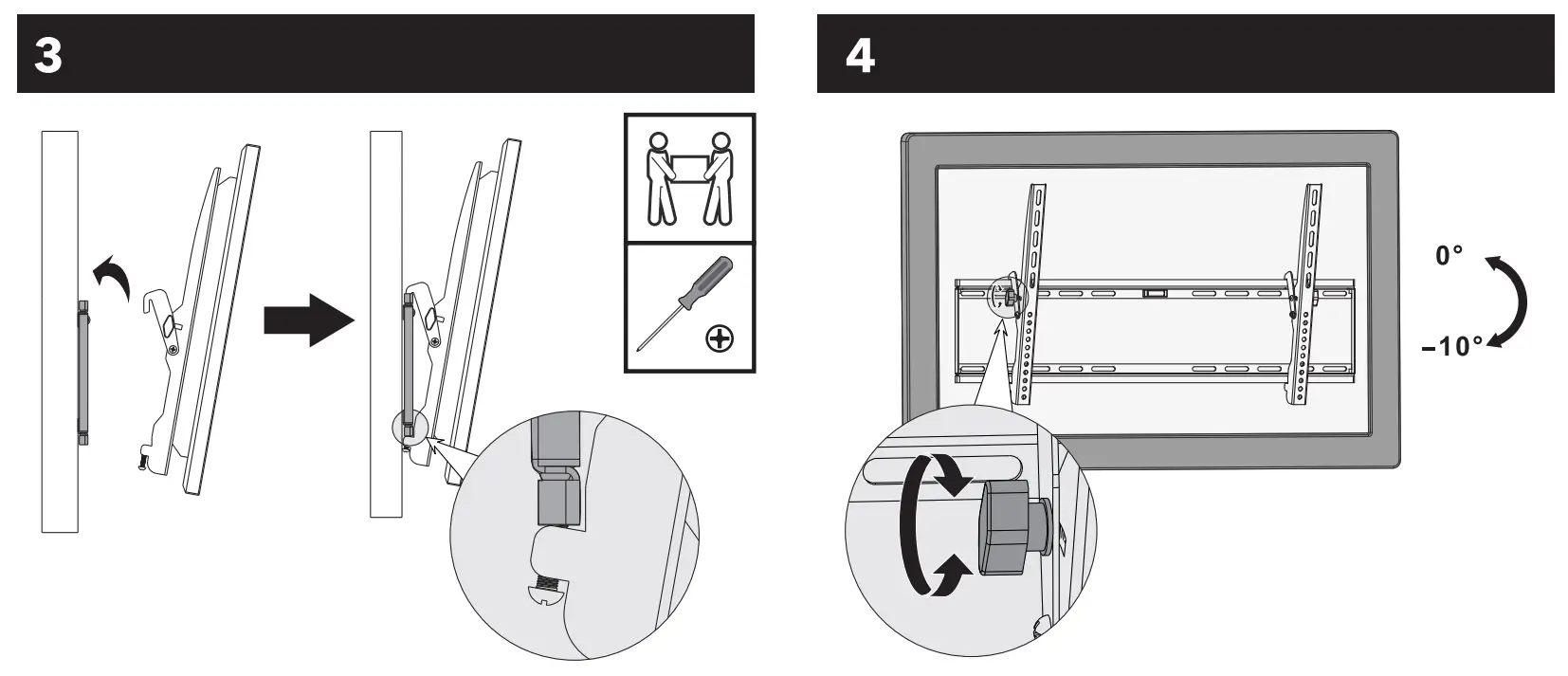 3

4

0°

–10°