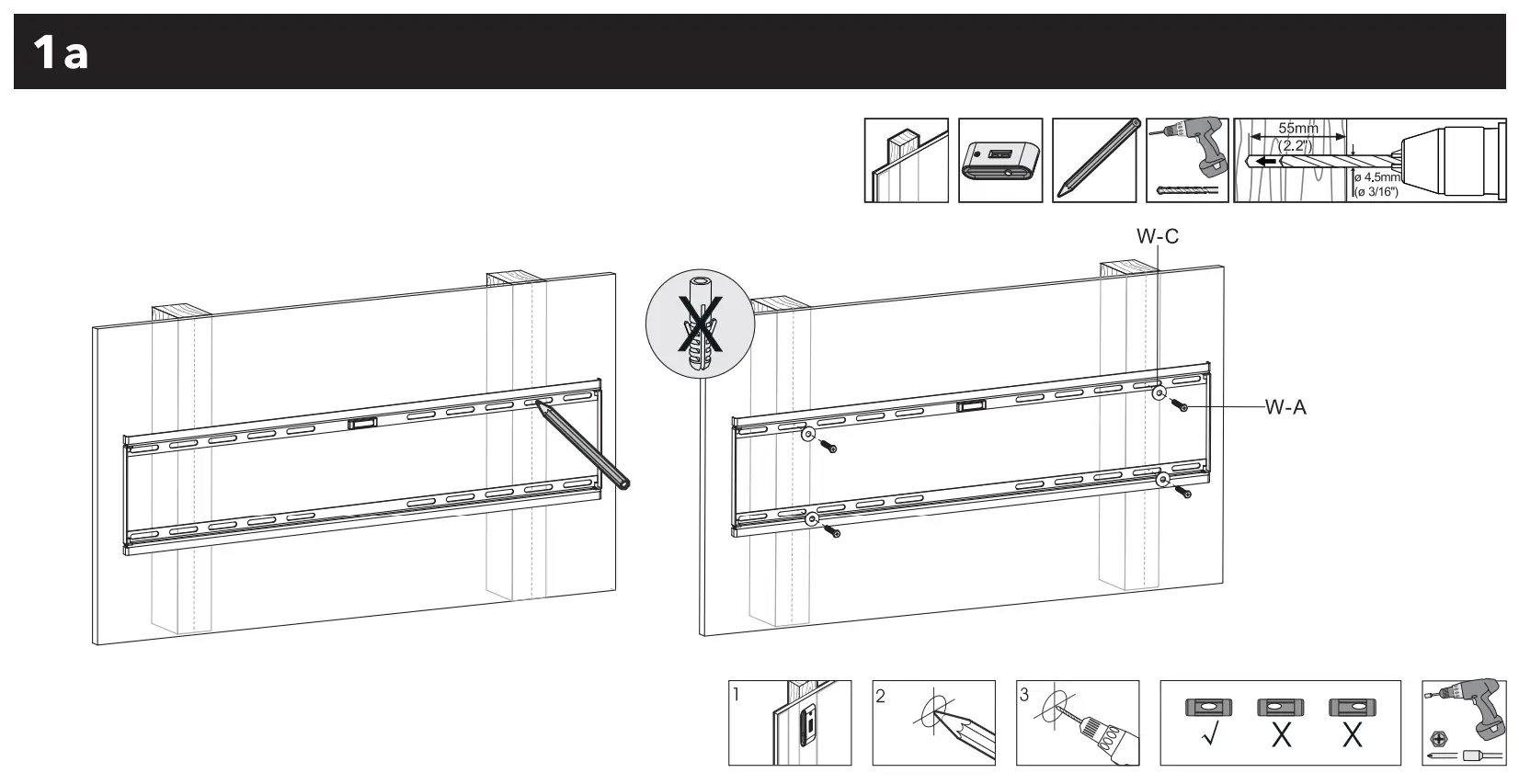 1a

55mm
(2.2")
ø 4,5mm
(ø 3/16")

W-C

W-A

1

2

3

√ X X