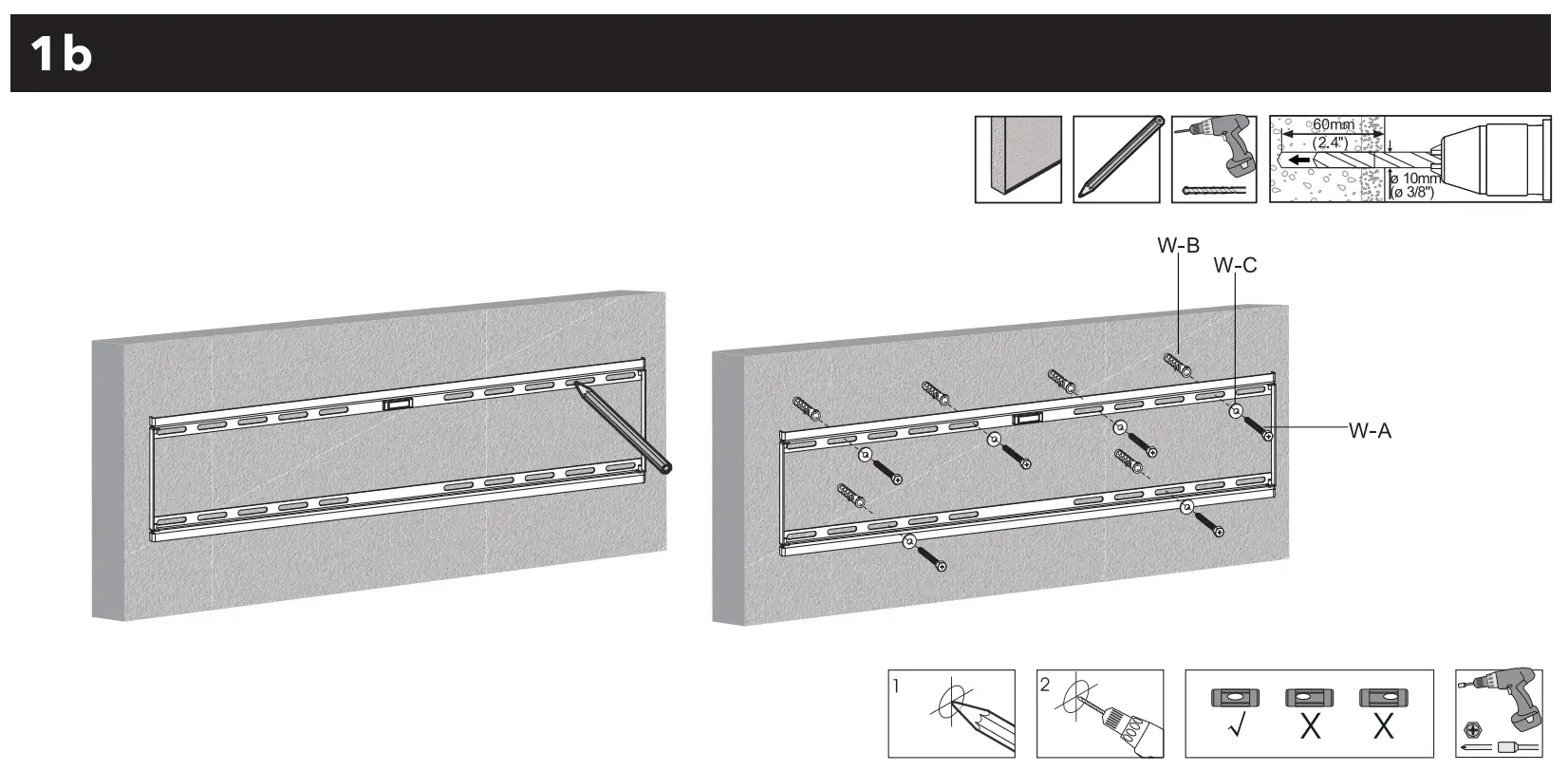 1b

60mm
(2.4")
ø 10mm
(ø 3/8")

W-B
W-C
W-A

1
2
√
X
X