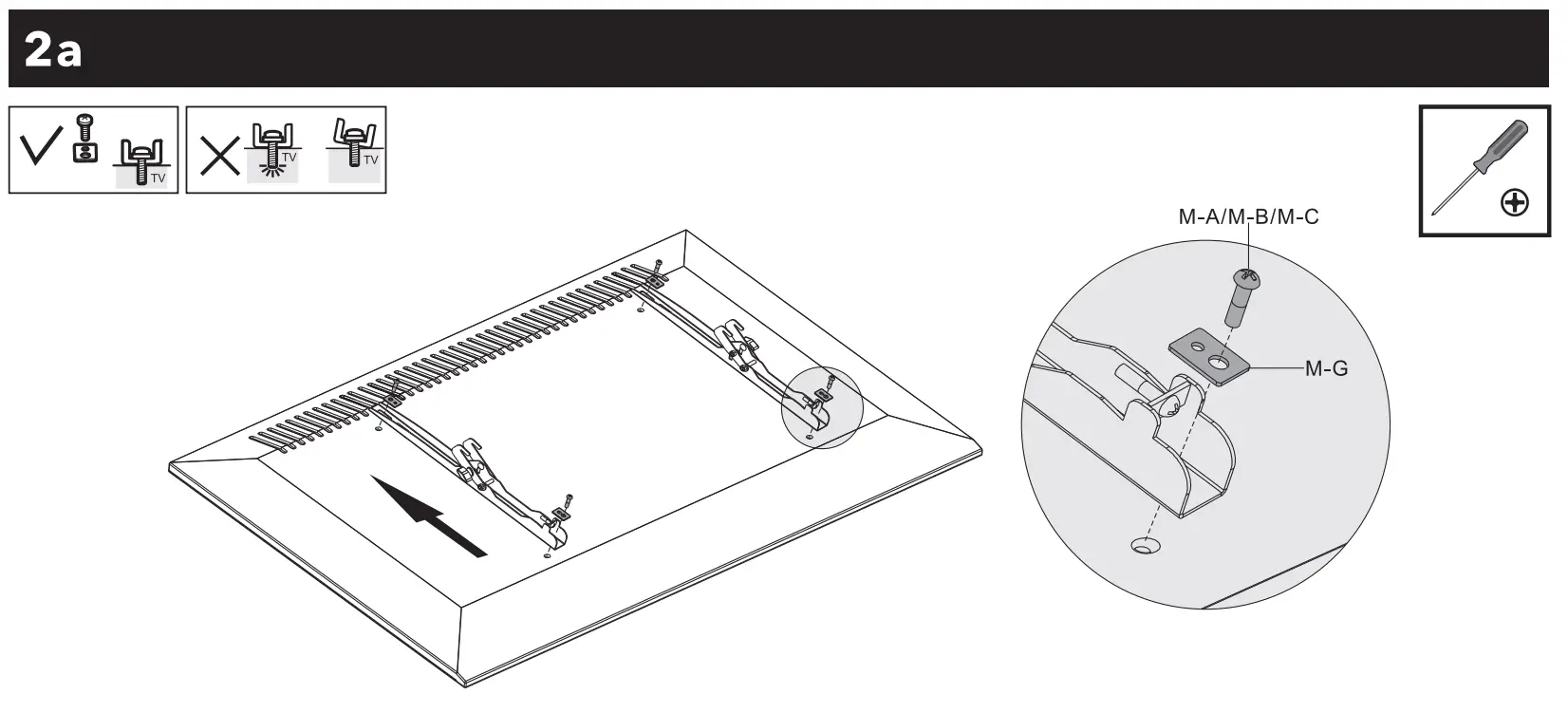 2a

TV

TV

TV

M-A/M-B/M-C

M-G