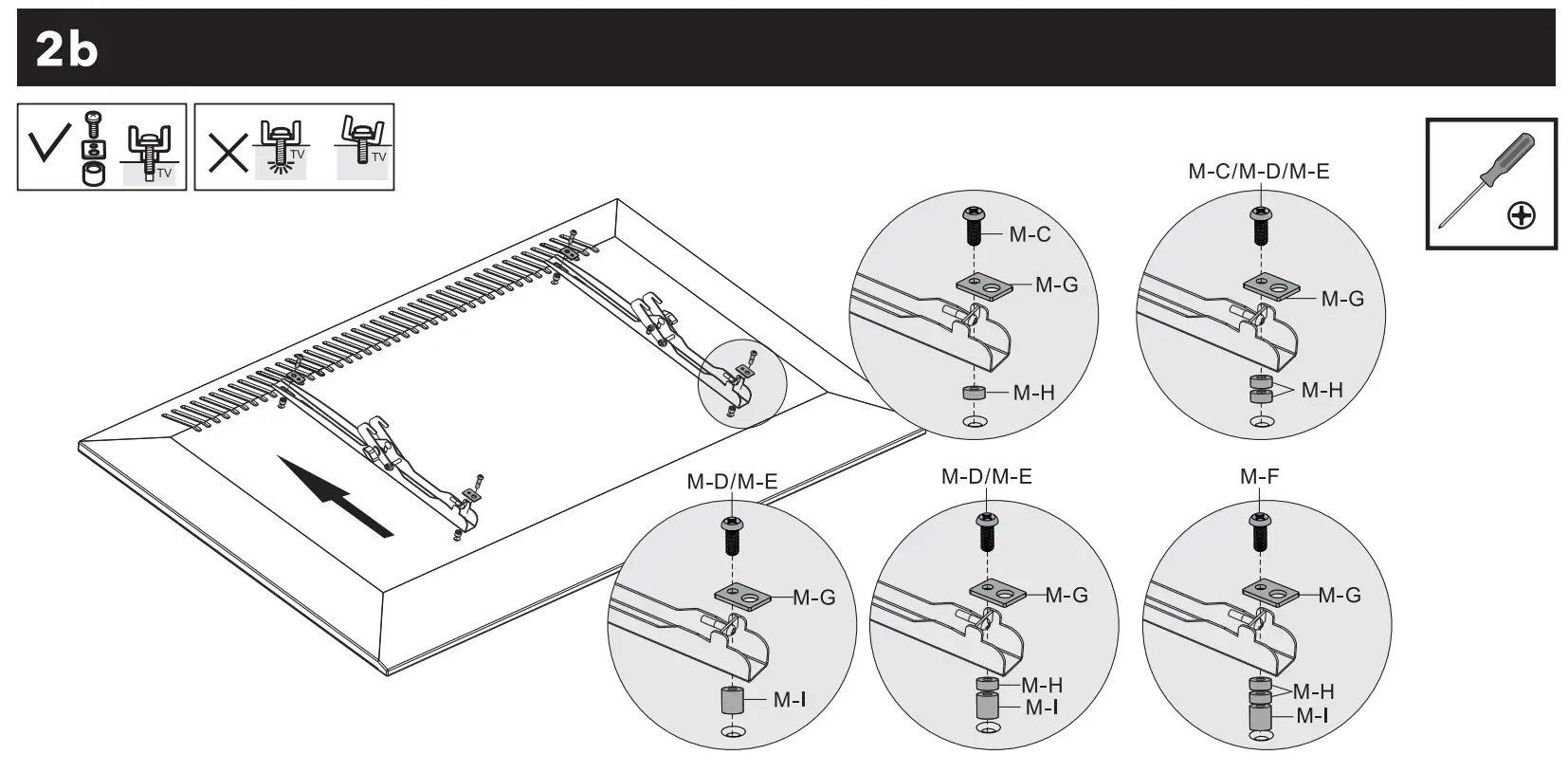 2b

TV

TV

TV

M-C

M-G

M-H

M-C/M-D/M-E

M-G

M-H

M-D/M-E

M-G

M-I

M-D/M-E

M-G

M-H

M-I

M-F

M-G

M-H

M-I