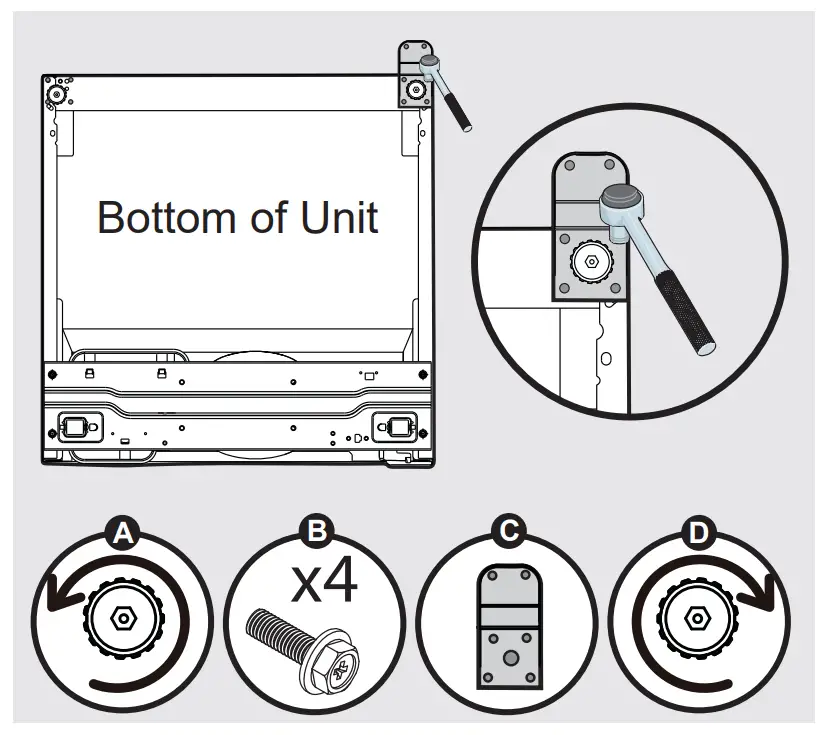 Bottom of Unit

A

B

x4

C

D