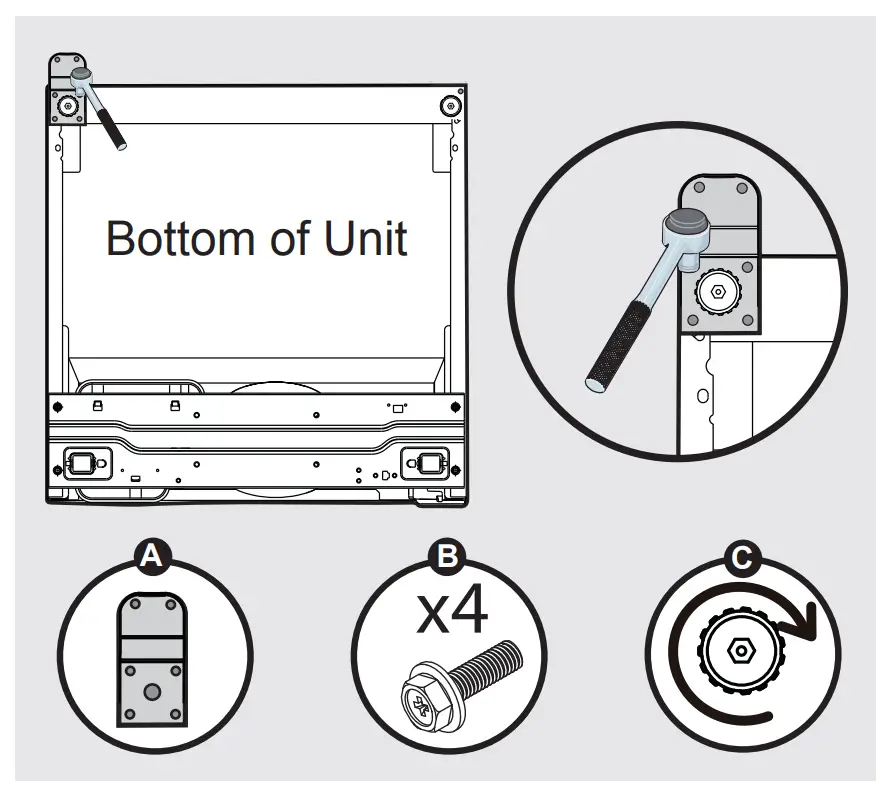 Bottom of Unit

A

B

x4

C