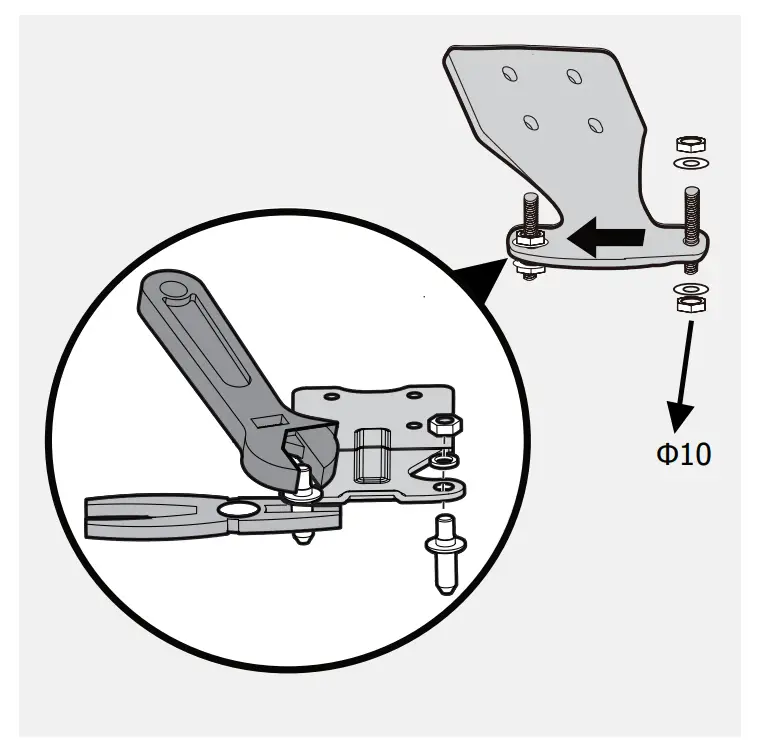 Φ10