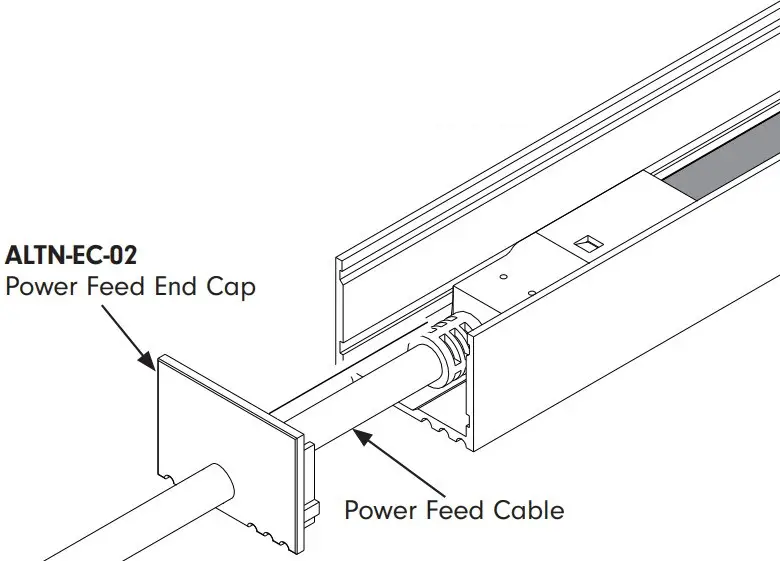 ALTN-EC-02
Power Feed End Cap

Power Feed Cable