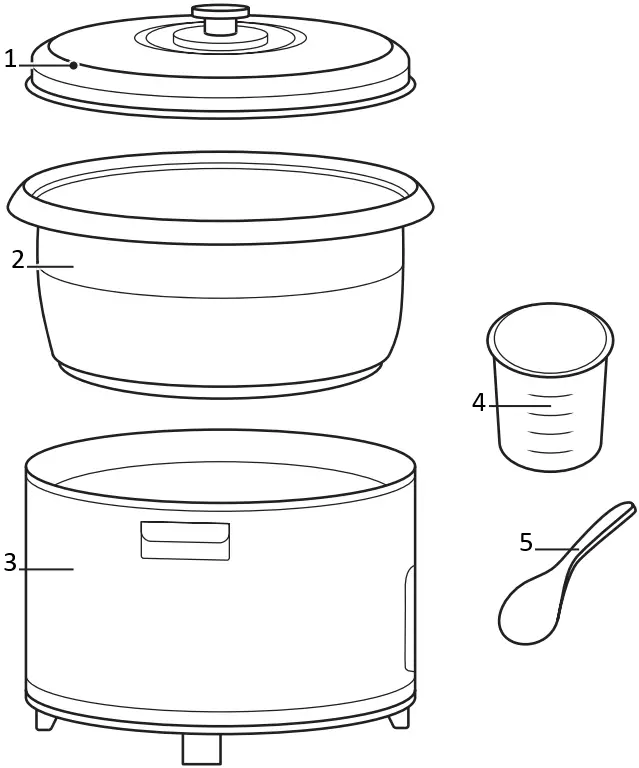 1
2
4
3
5