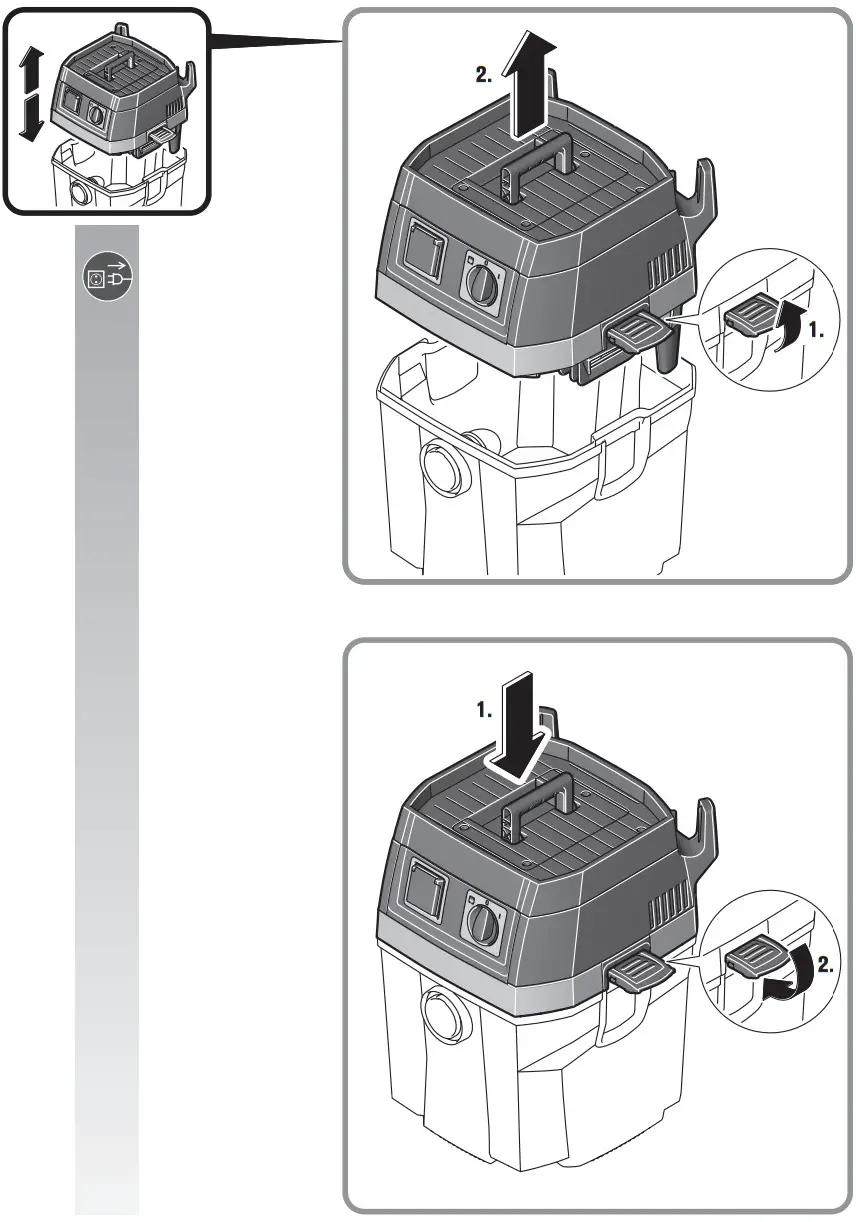 2.

1.

1.

2.